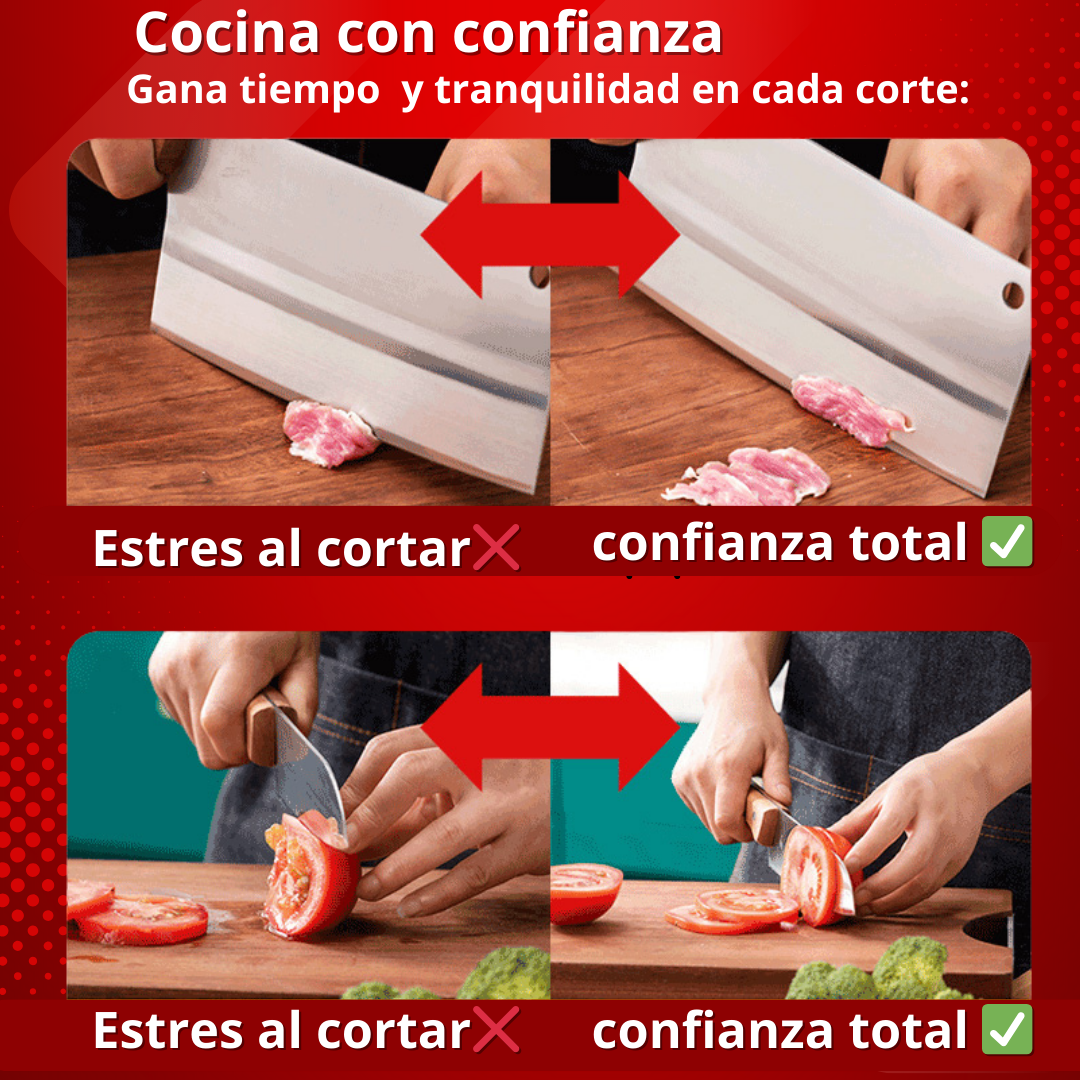 Cocina con confianza
Gana tiempo y tranquilidad en cada corte:

Estres al cortar❌ confianza total ✅

Estres al cortar❌ confianza total ✅